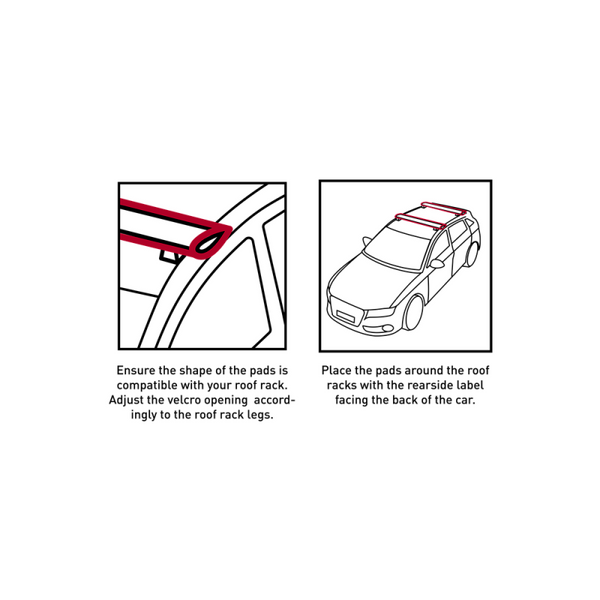 Ensure the shape of the pads is compatible with your roof rack. Adjust the velcro opening accordingly to the roof rack legs.

Place the pads around the roof racks with the rearside label facing the back of the car.