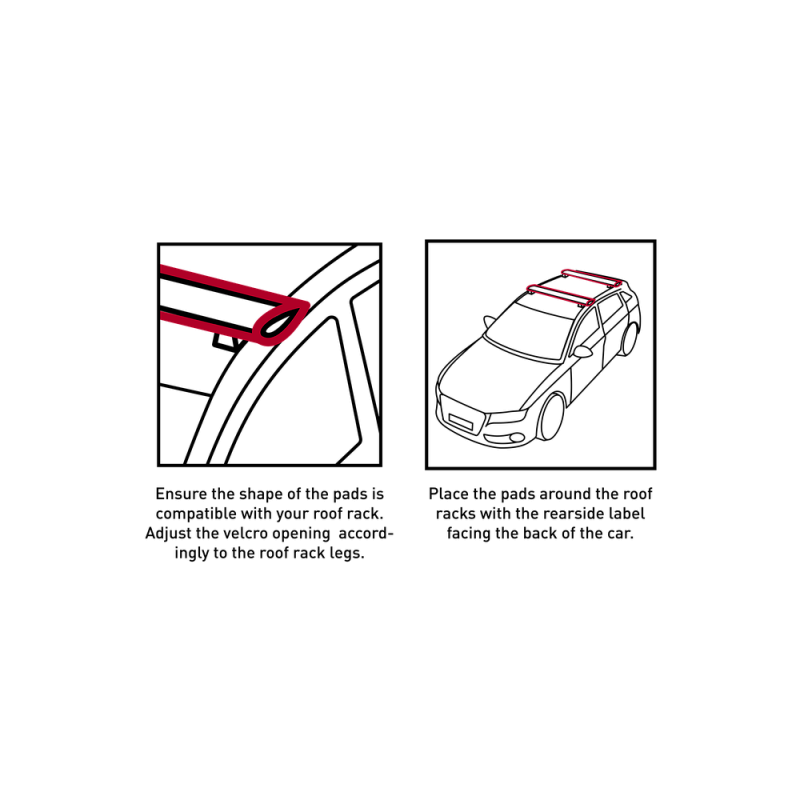 Ensure the shape of the pads is compatible with your roof rack. Adjust the velcro opening accordingly to the roof rack legs.

Place the pads around the roof racks with the rearside label facing the back of the car.